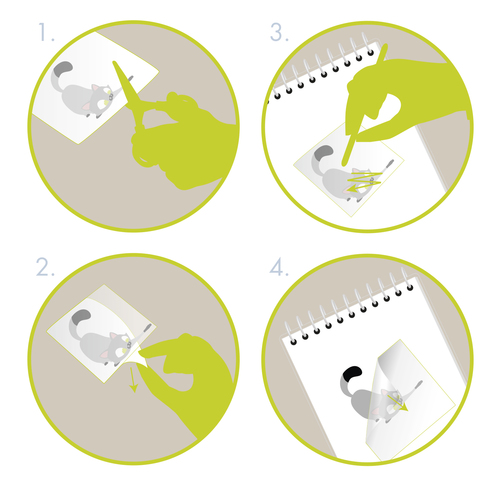 1.

3.

2.

4.